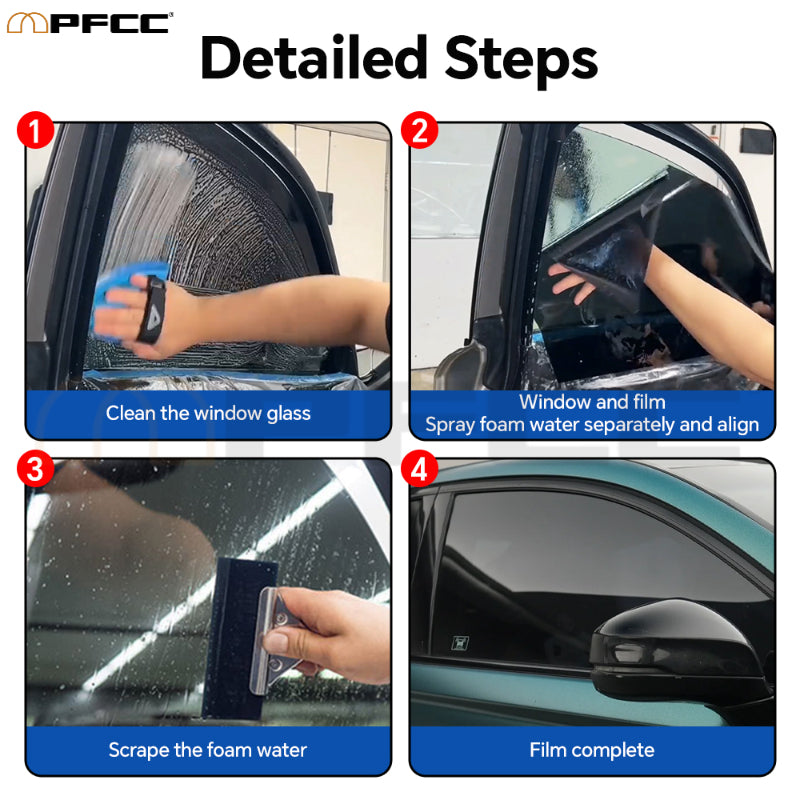 PFCC

Detailed Steps

1
Clean the window glass

2
Window and film
Spray foam water separately and align

3
Scrape the foam water

4
Film complete