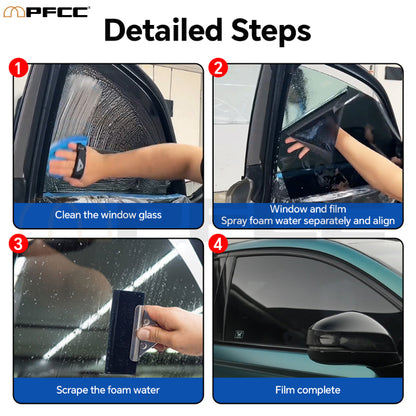 PFCC

Detailed Steps

1
Clean the window glass

2
Window and film
Spray foam water separately and align

3
Scrape the foam water

4
Film complete