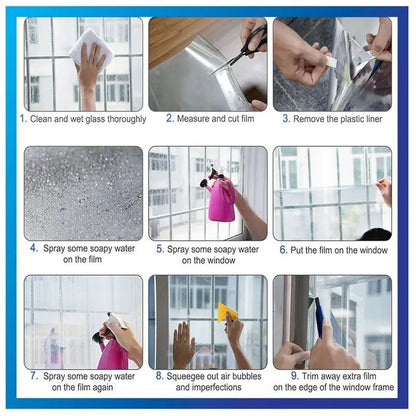 1. Clean and wet glass thoroughly

2. Measure and cut film

3. Remove the plastic liner

4. Spray some soapy water on the film

5. Spray some soapy water on the window

6. Put the film on the window

7. Spray some soapy water on the film again

8. Squeegee out air bubbles and imperfections

9. Trim away extra film on the edge of the window frame